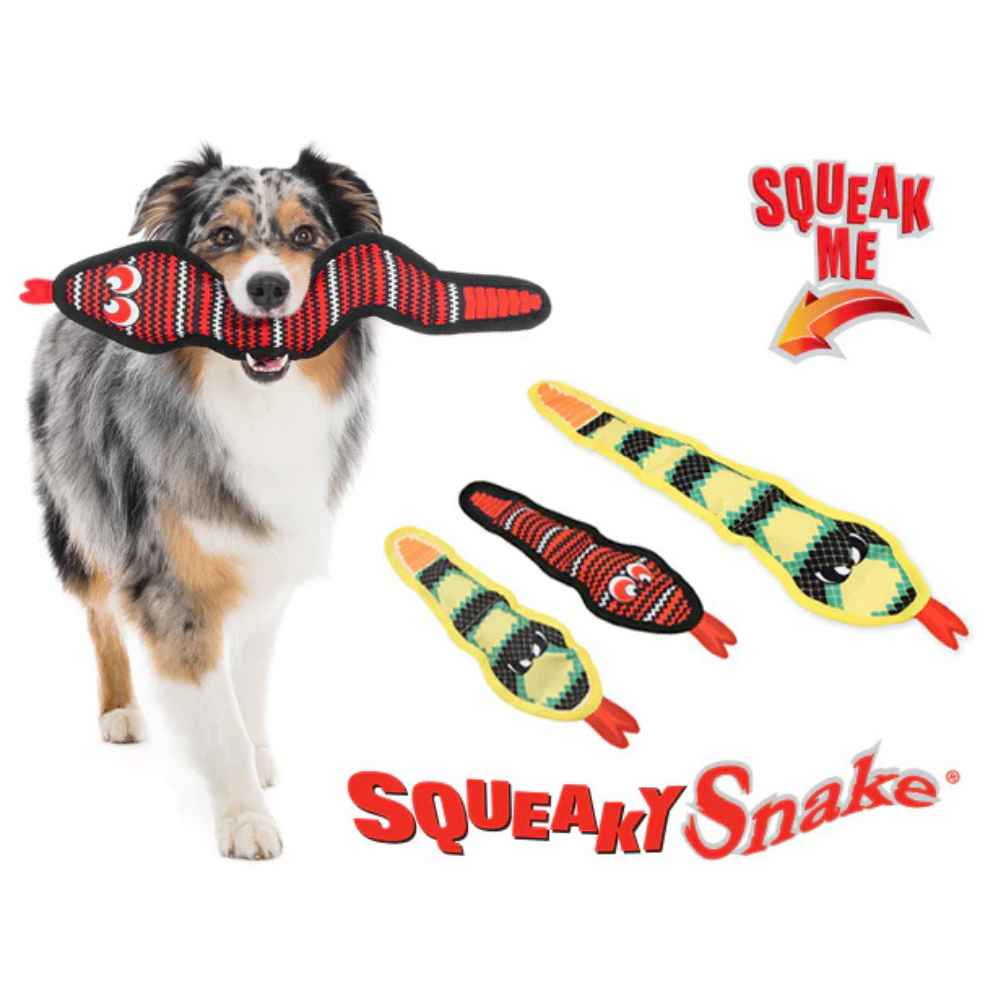 SQUEAK ME

SQUEAKY Snake®